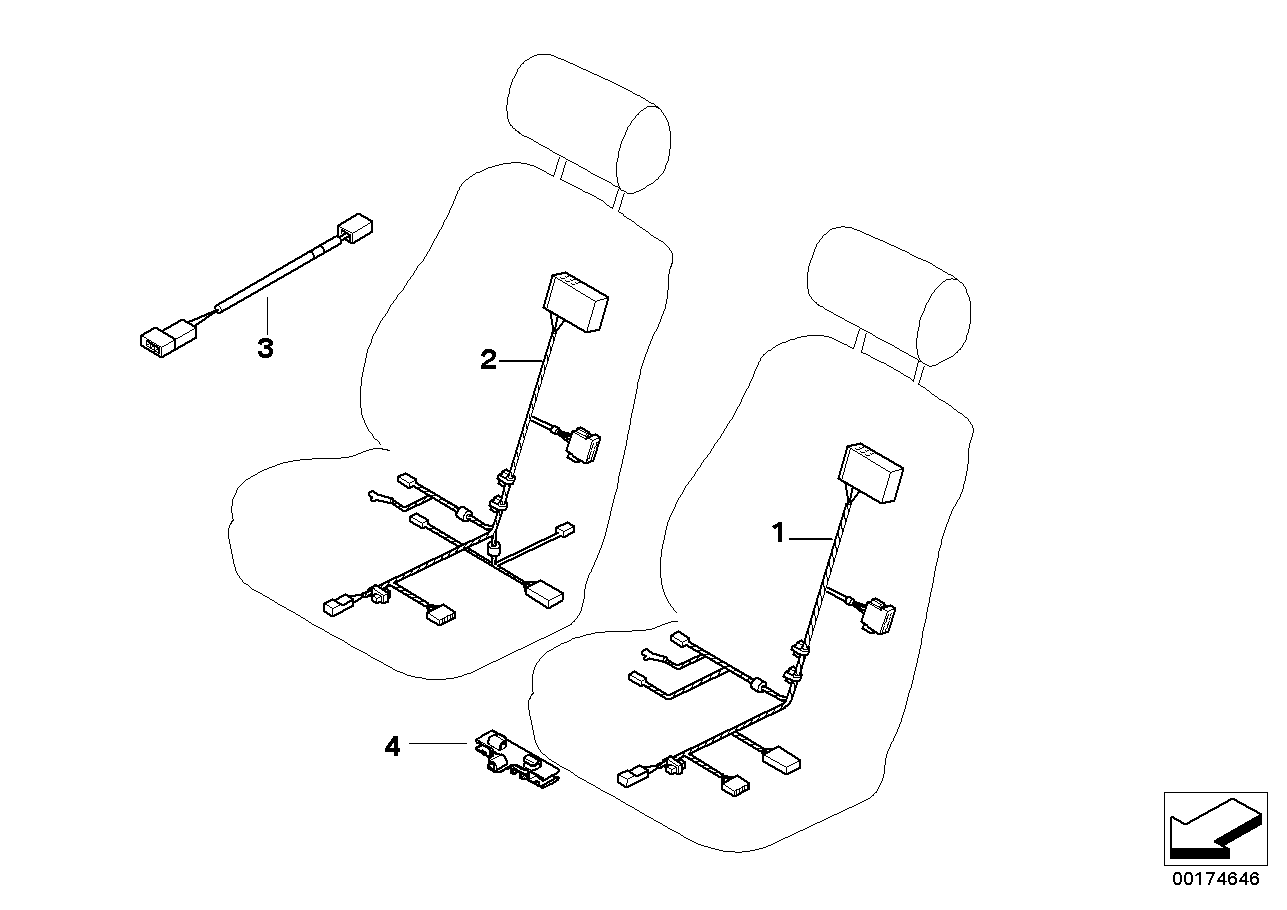 3

2

1

4

00174646