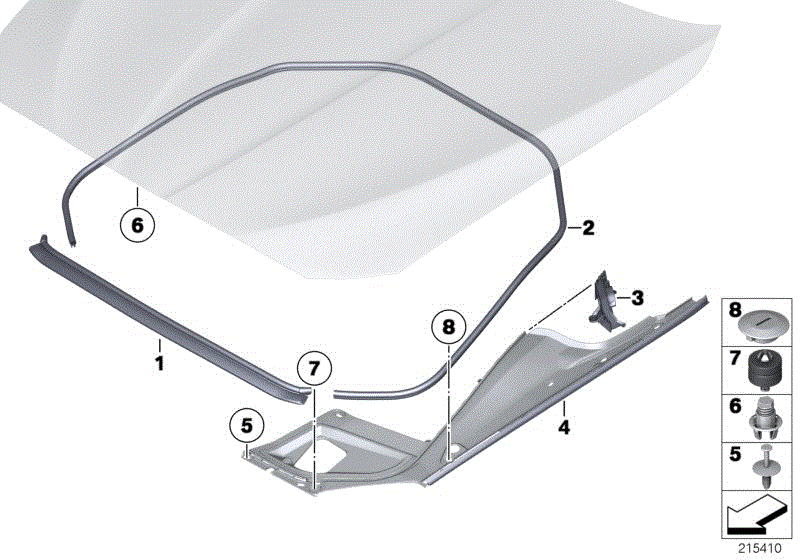 6
2
3
8
1
7
5
4
8
7
6
5
215410