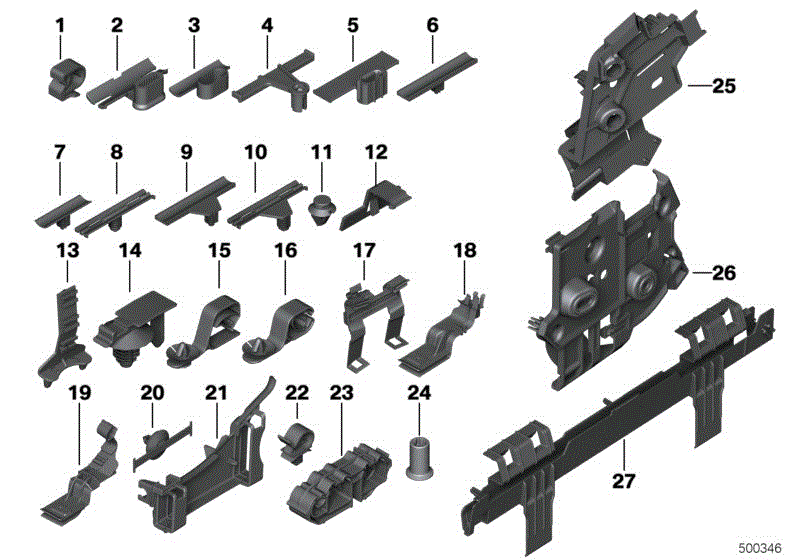 1 2 3 4 5 6

25

7 8 9 10 11 12

13 14 15 16 17 18

26

19 20 21 22 23 24

27

500346