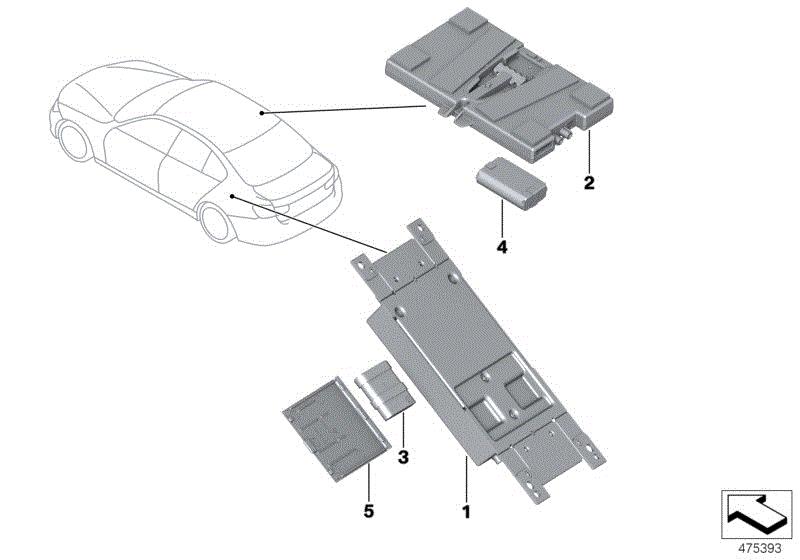 2
4
3
5
1
475393