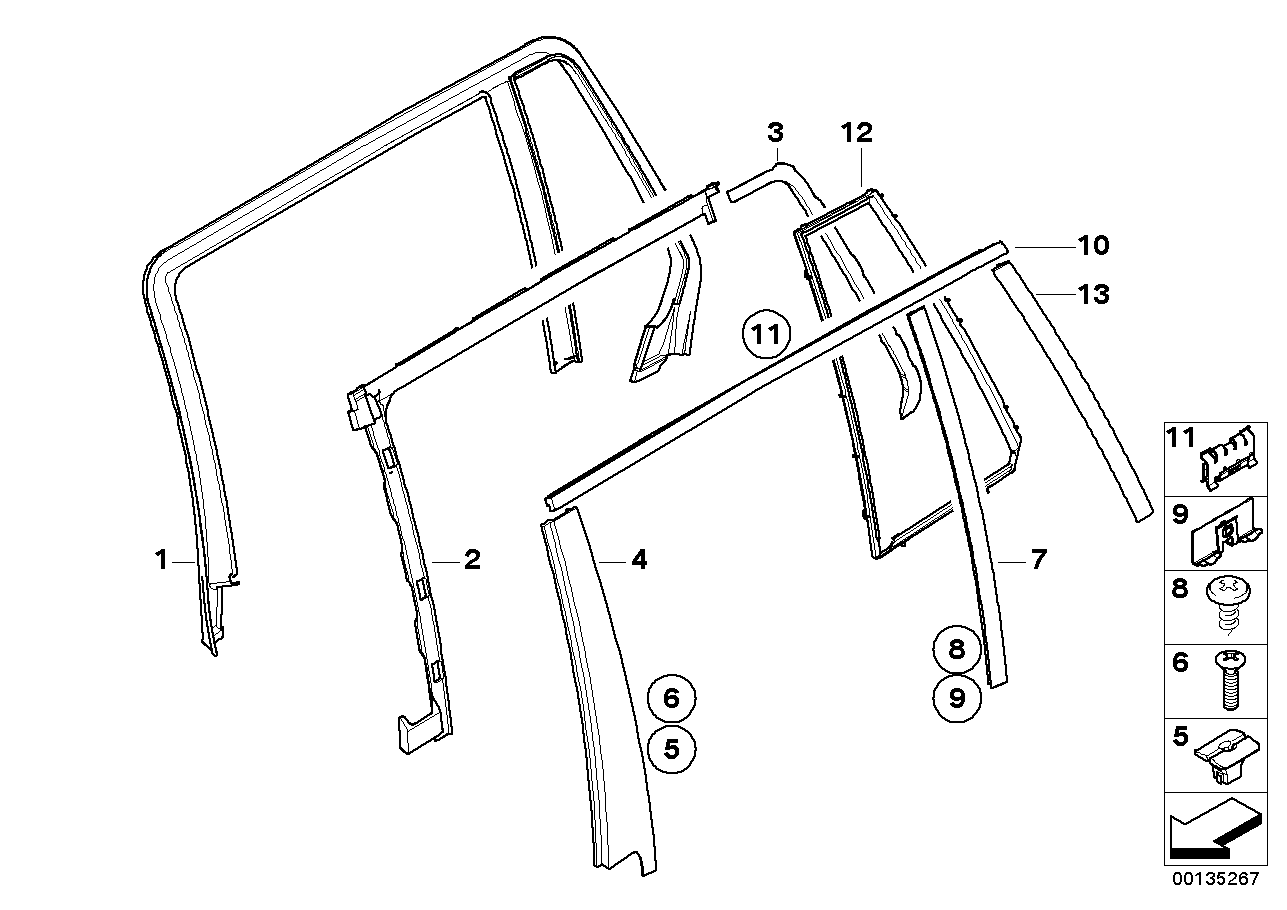 3
12
10
13
11
1
2
4
7
8
9
6
5
11
9
8
6
5
00135267