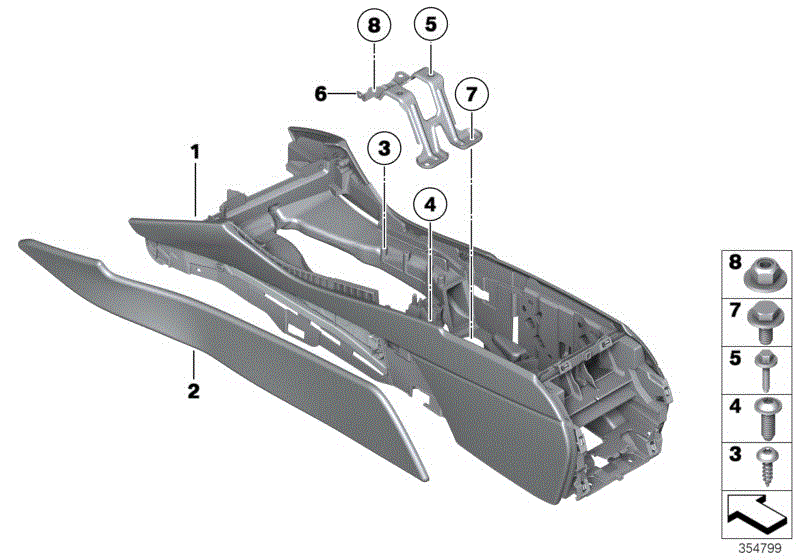 8
5
6
7
1
3
4
2
8
7
5
4
3
354799